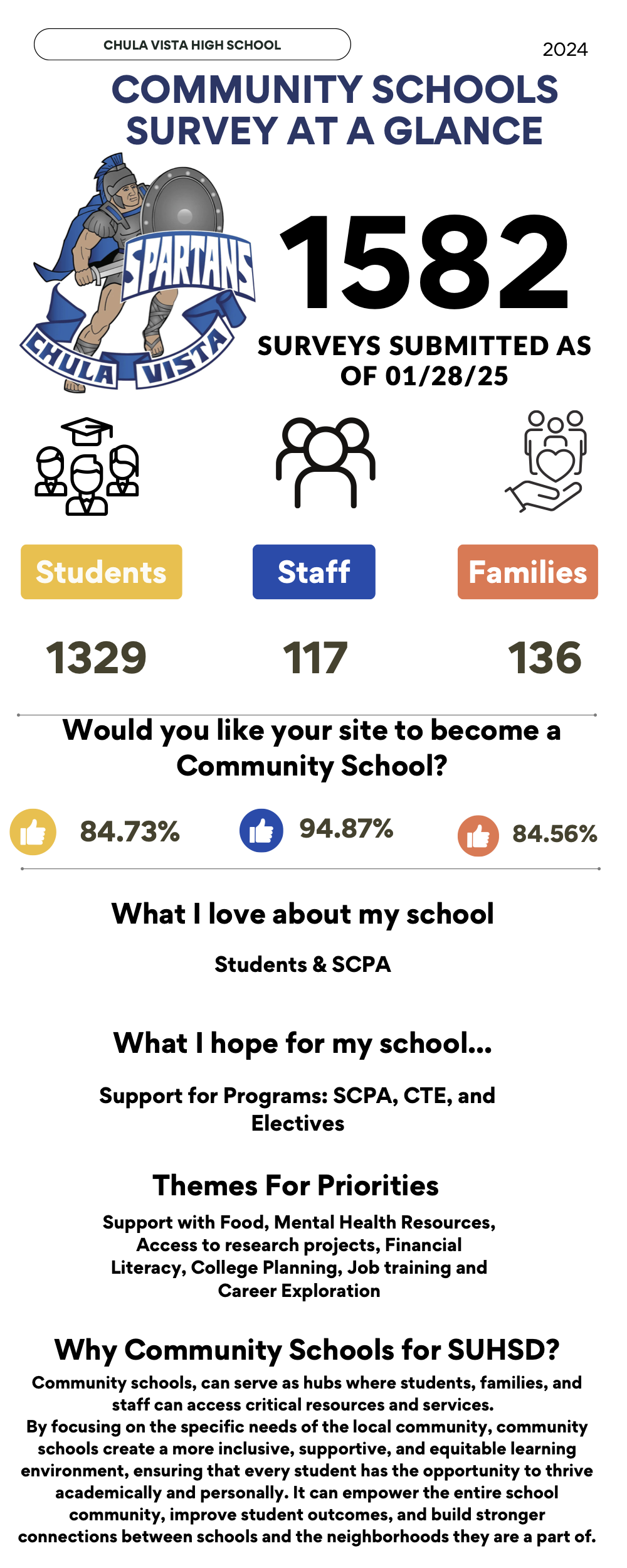 CHULA VISTA HIGH SCHOOL

2024

COMMUNITY SCHOOLS SURVEY AT A GLANCE

SPARTANS

CHULA VISTA

1582

SURVEYS SUBMITTED AS OF 01/28/25

Students

Staff

Families

1329

117

136

Would you like your site to become a Community School?

84.73%

94.87%

84.56%

What I love about my school

Students & SCPA

What I hope for my school...

Support for Programs: SCPA, CTE, and Electives

Themes For Priorities

Support with Food, Mental Health Resources, Access to research projects, Financial Literacy, College Planning, Job training and Career Exploration

Why Community Schools for SUHSD?

Community schools, can serve as hubs where students, families, and staff can access critical resources and services.
By focusing on the specific needs of the local community, community schools create a more inclusive, supportive, and equitable learning environment, ensuring that every student has the opportunity to thrive academically and personally. It can empower the entire school community, improve student outcomes, and build stronger connections between schools and the neighborhoods they are a part of.