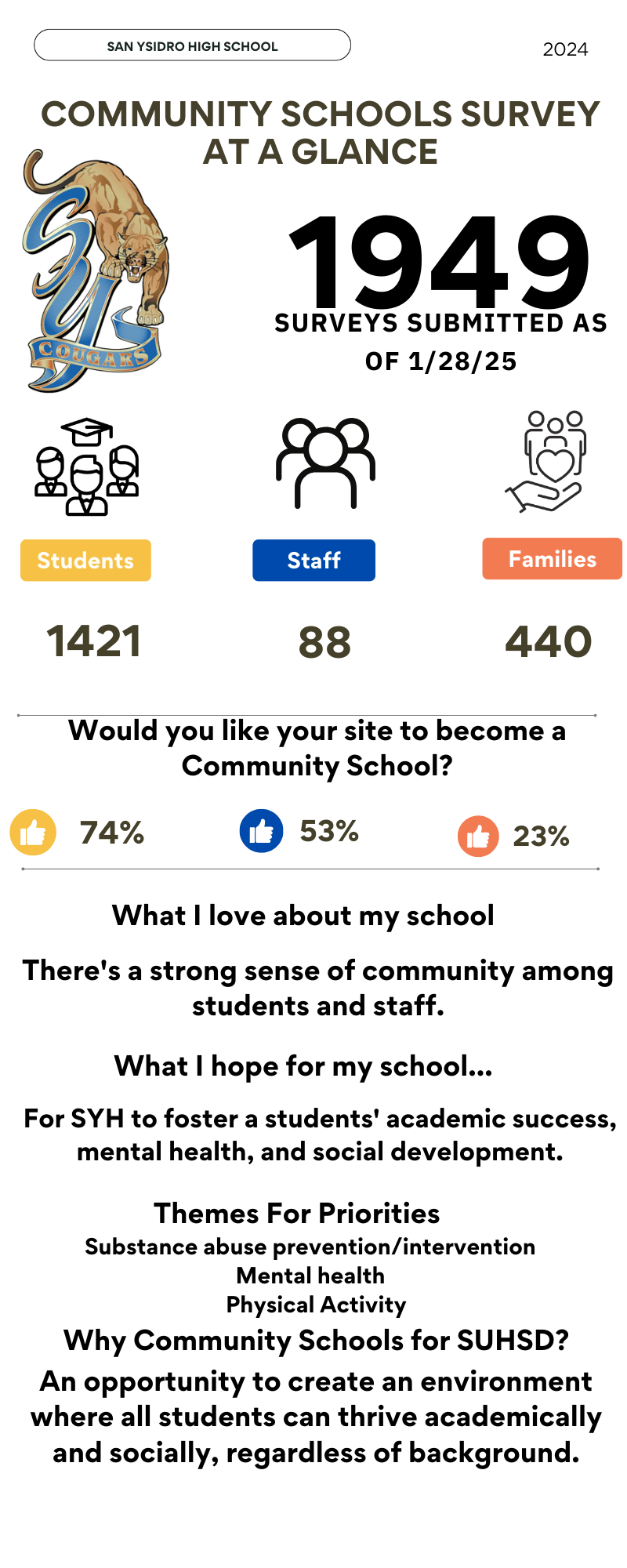 SAN YSIDRO HIGH SCHOOL

2024

COMMUNITY SCHOOLS SURVEY AT A GLANCE

SY

COUGARS

1949

SURVEYS SUBMITTED AS OF 1/28/25

Students

Staff

Families

1421

88

440

Would you like your site to become a Community School?

74%

53%

23%

What I love about my school

There's a strong sense of community among students and staff.

What I hope for my school...

For SYH to foster a students' academic success, mental health, and social development.

Themes For Priorities
Substance abuse prevention/intervention
Mental health
Physical Activity

Why Community Schools for SUHSD?

An opportunity to create an environment where all students can thrive academically and socially, regardless of background.