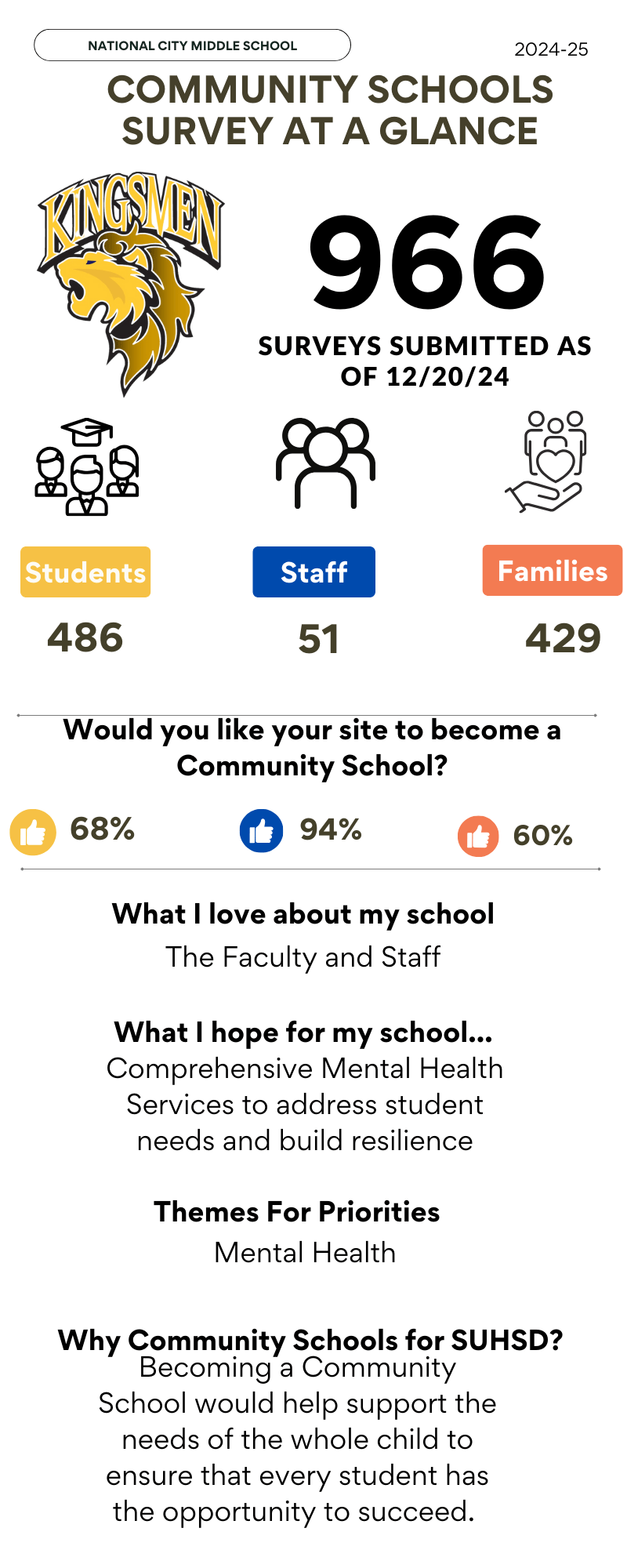 NATIONAL CITY MIDDLE SCHOOL

2024-25

COMMUNITY SCHOOLS SURVEY AT A GLANCE

KINGSMEN

966

SURVEYS SUBMITTED AS OF 12/20/24

Students

486

Staff

51

Families

429

Would you like your site to become a Community School?

68%

94%

60%

What I love about my school

The Faculty and Staff

What I hope for my school...

Comprehensive Mental Health Services to address student needs and build resilience

Themes For Priorities

Mental Health

Why Community Schools for SUHSD?

Becoming a Community School would help support the needs of the whole child to ensure that every student has the opportunity to succeed.