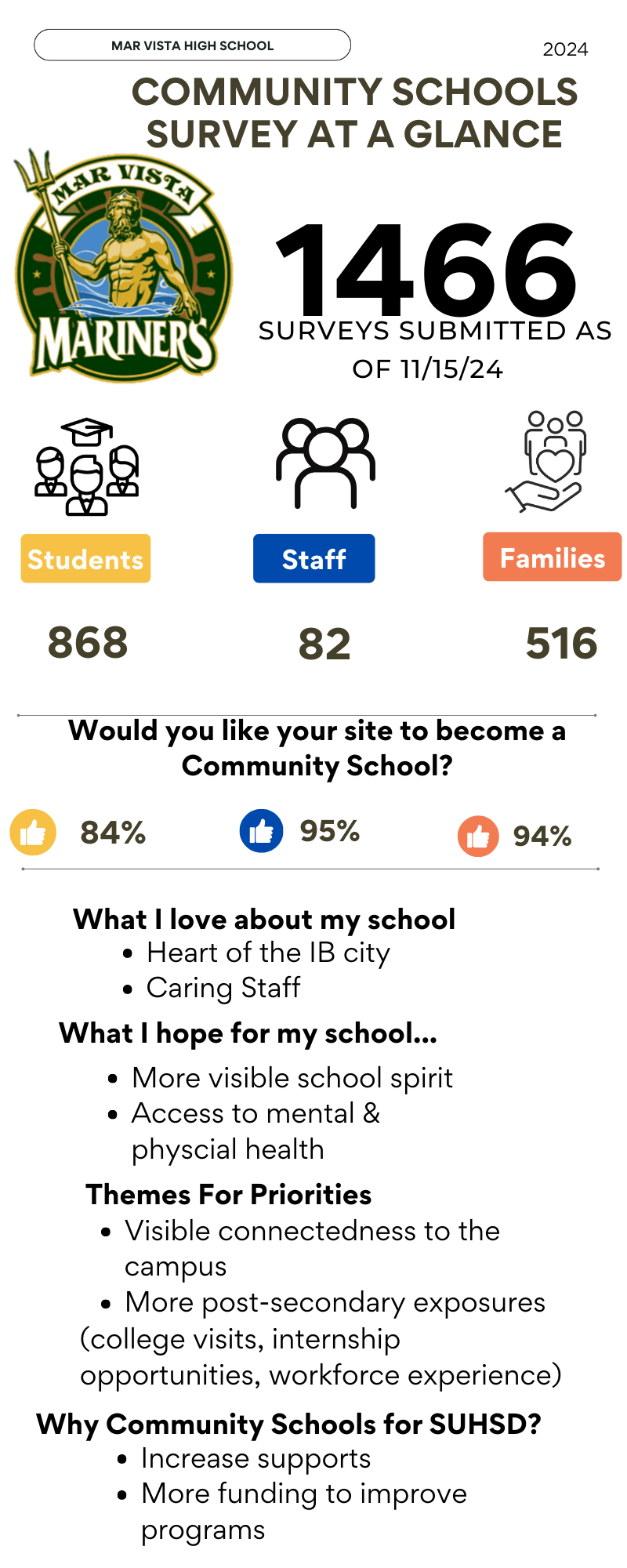 MAR VISTA HIGH SCHOOL

2024

COMMUNITY SCHOOLS SURVEY AT A GLANCE

MAR VISTA

MARINERS

1466

SURVEYS SUBMITTED AS OF 11/15/24

Students

Staff

Families

868

82

516

Would you like your site to become a Community School?

84%

95%

94%

What I love about my school
- Heart of the IB city
- Caring Staff

What I hope for my school...
- More visible school spirit
- Access to mental & physcial health

Themes For Priorities
- Visible connectedness to the campus
- More post-secondary exposures (college visits, internship opportunities, workforce experience)

Why Community Schools for SUHSD?
- Increase supports
- More funding to improve programs