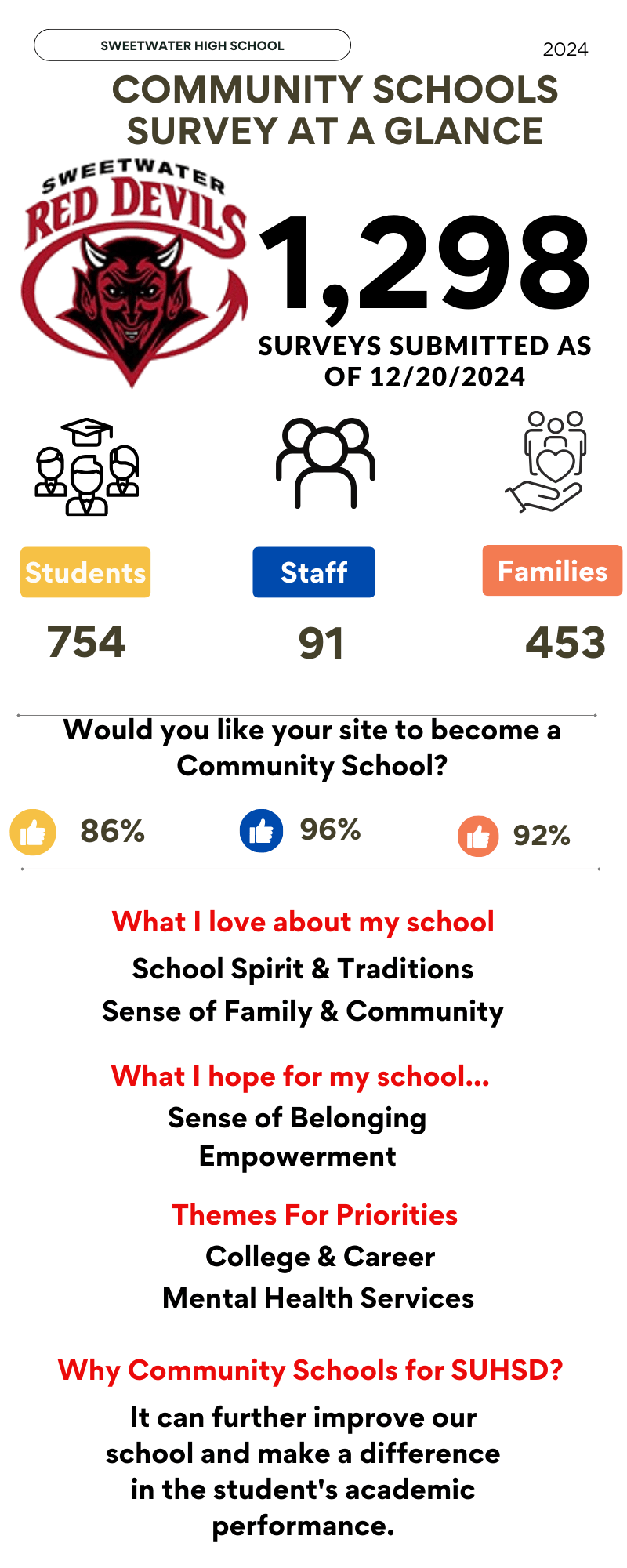 SWEETWATER HIGH SCHOOL

2024

COMMUNITY SCHOOLS SURVEY AT A GLANCE

SWEETWATER RED DEVILS

1,298

SURVEYS SUBMITTED AS OF 12/20/2024

Students

754

Staff

91

Families

453

Would you like your site to become a Community School?

86%

96%

92%

What I love about my school

School Spirit & Traditions

Sense of Family & Community

What I hope for my school...

Sense of Belonging

Empowerment

Themes For Priorities

College & Career

Mental Health Services

Why Community Schools for SUHSD?

It can further improve our school and make a difference in the student's academic performance.